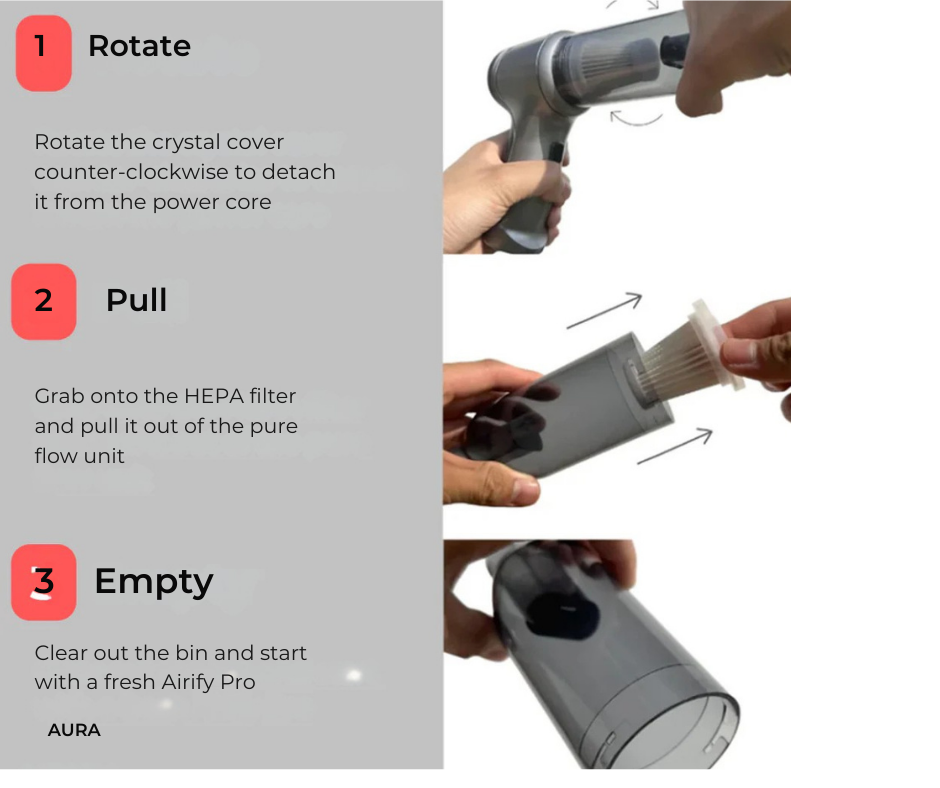 1 Rotate

Rotate the crystal cover counter-clockwise to detach it from the power core

2 Pull

Grab onto the HEPA filter and pull it out of the pure flow unit

3 Empty

Clear out the bin and start with a fresh Airify Pro

AURA